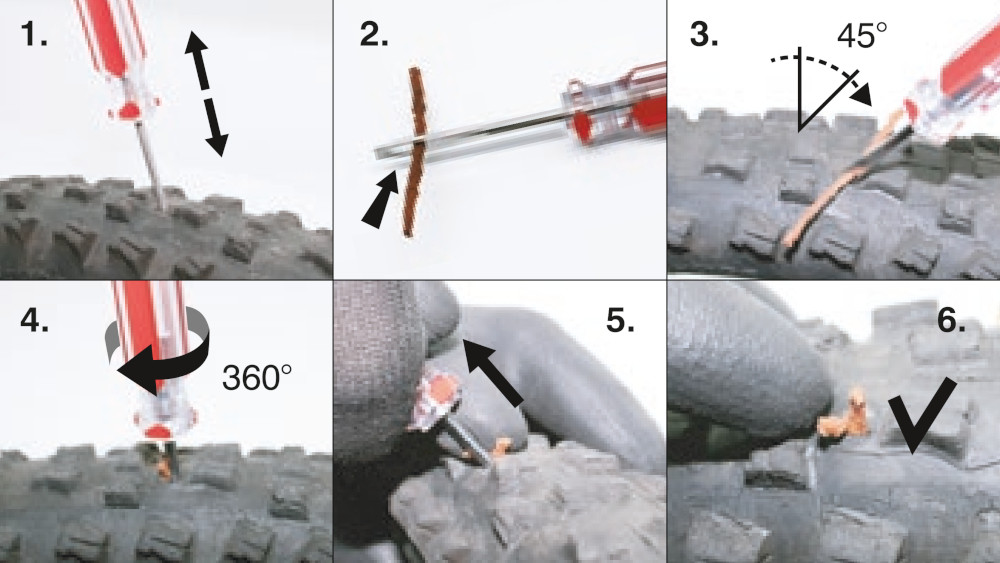 1.

2.

3.

45°

4.

360°

5.

6.