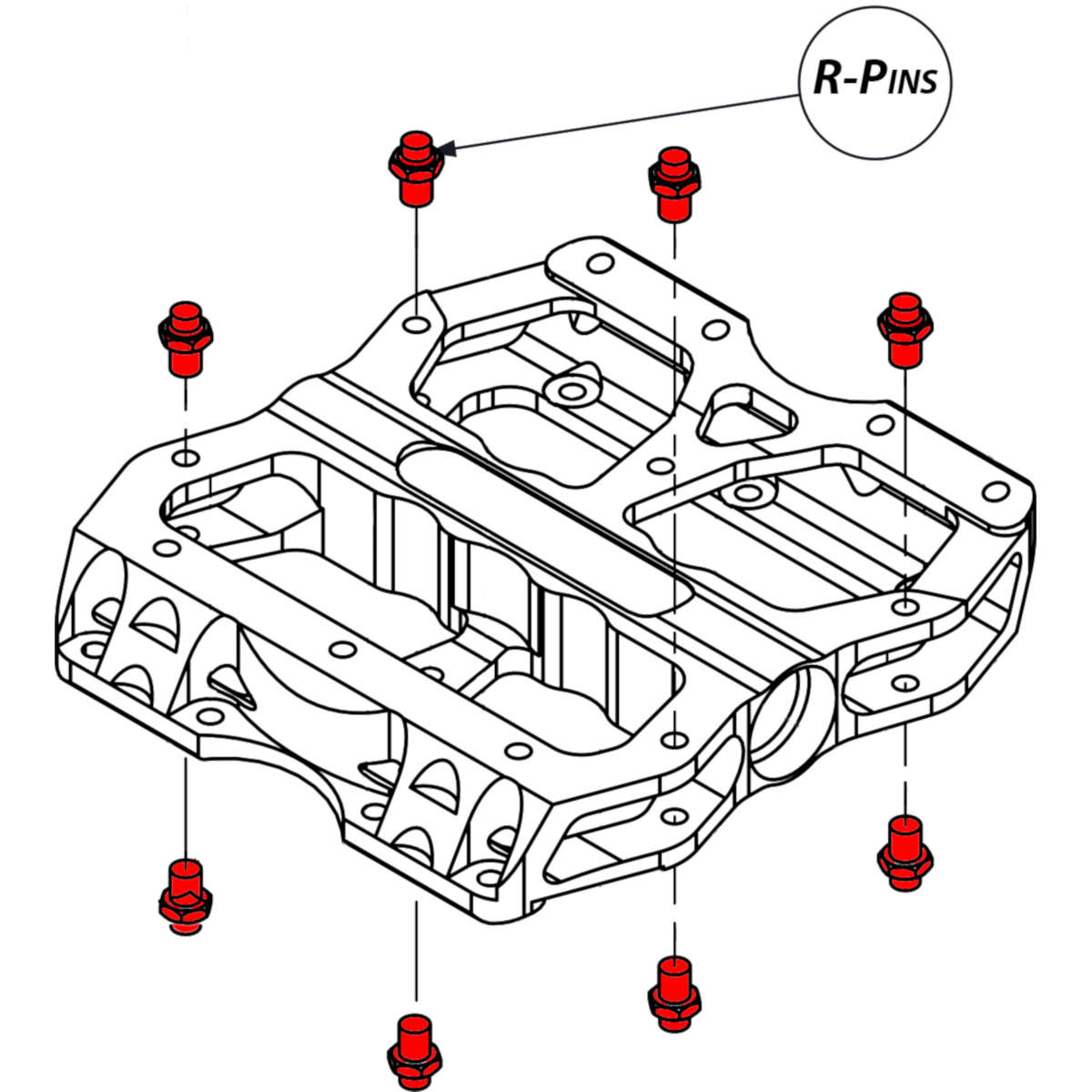 R-PINS